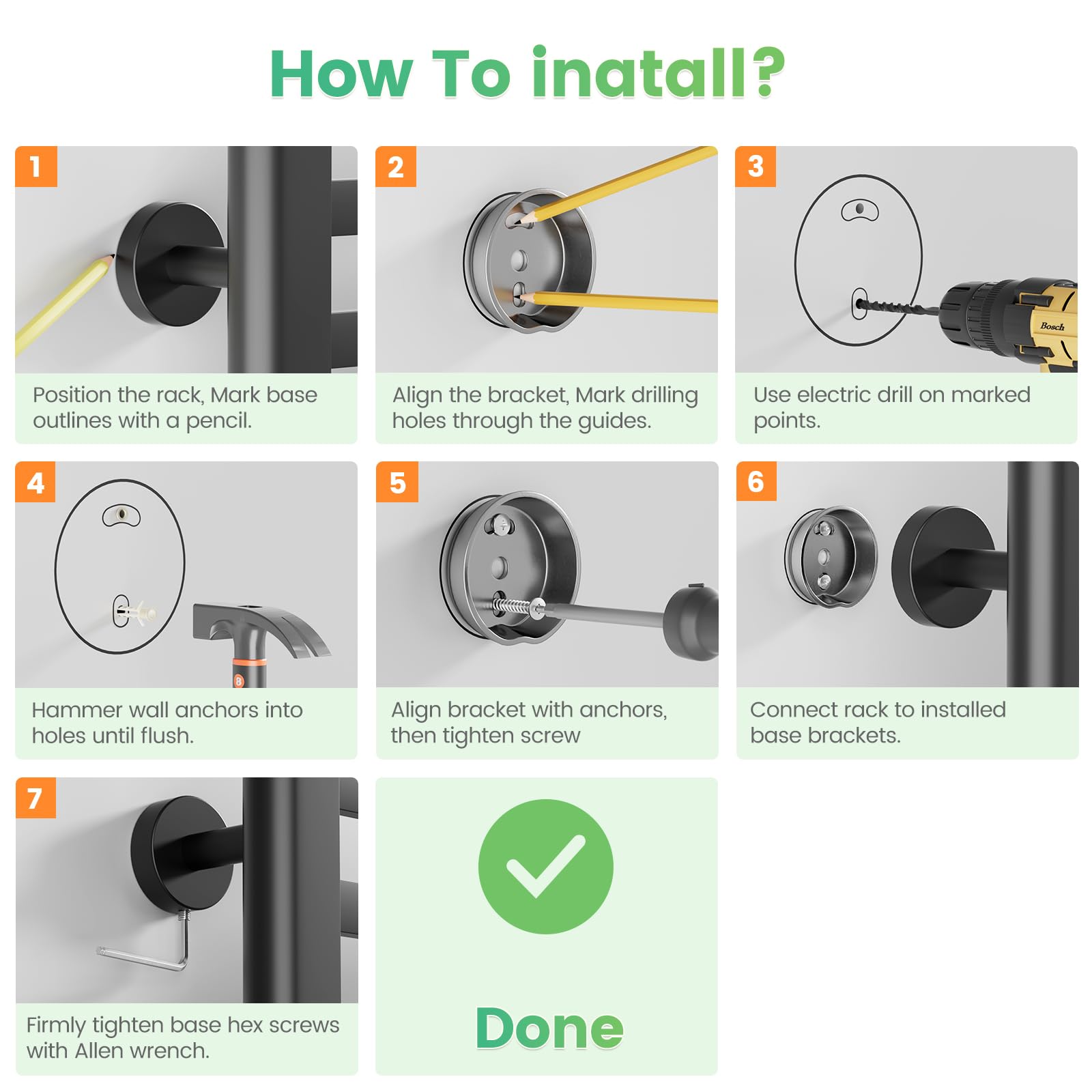 How To inatall?

1
Position the rack, Mark base outlines with a pencil.

2
Align the bracket, Mark drilling holes through the guides.

3
Bosch
Use electric drill on marked points.

4
Hammer wall anchors into holes until flush.

5
Align bracket with anchors, then tighten screw

6
Connect rack to installed base brackets.

7
Firmly tighten base hex screws with Allen wrench.

Done