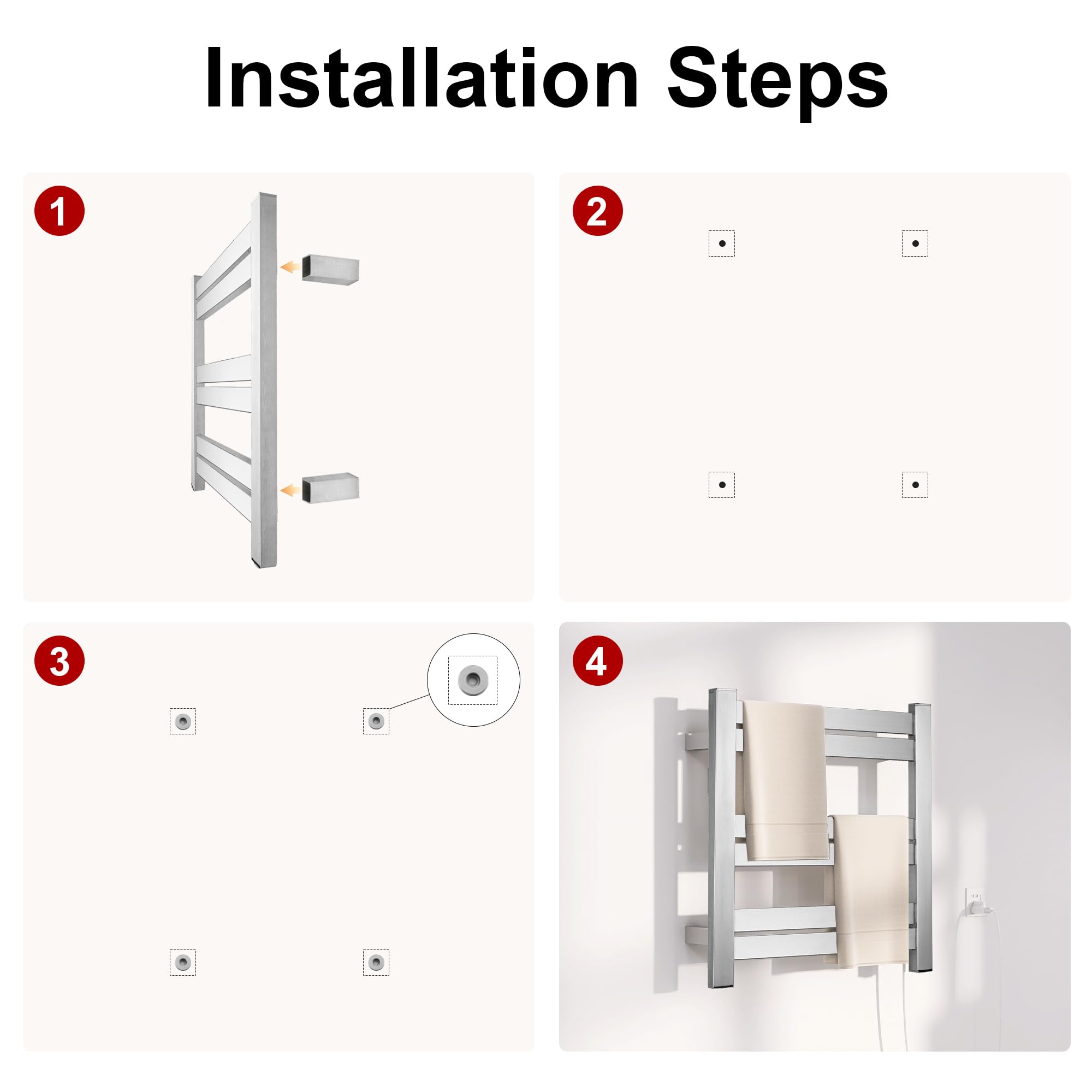 Installation Steps

1

2

3

4